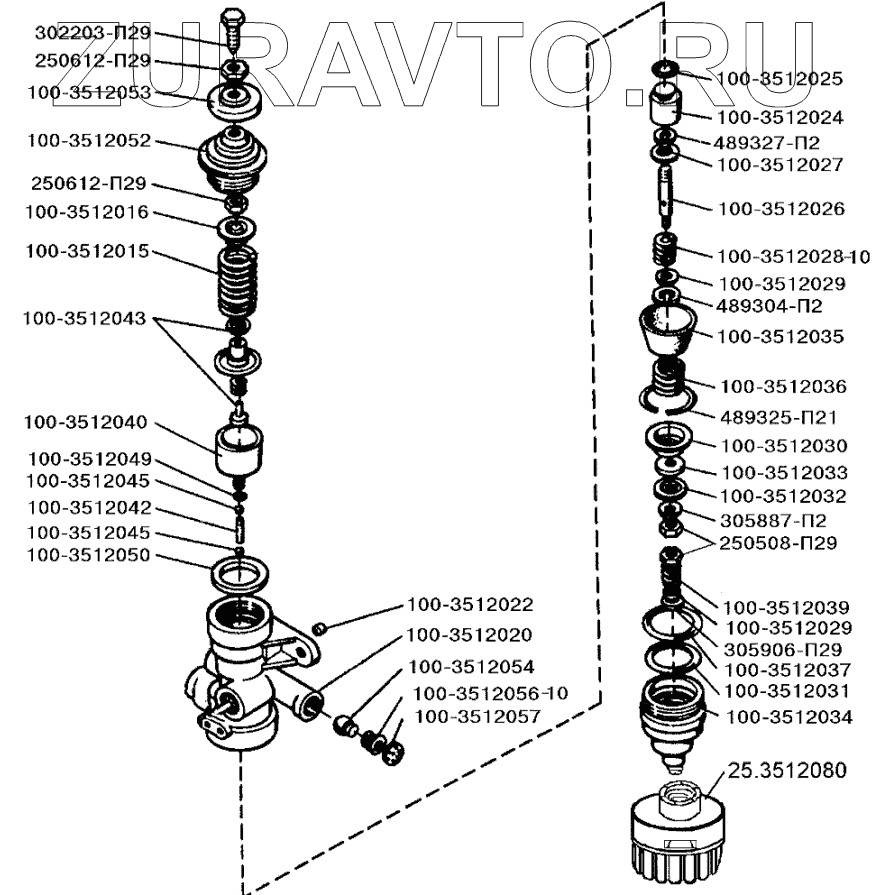 ZURAVTO.RU

302203-П29
250612-П29
100-3512053
100-3512052
250612-П29
100-3512016
100-3512015
100-3512043
100-3512040
100-3512049
100-3512045
100-3512042
100-3512045
100-3512050
100-3512022
100-3512020
100-3512054
100-3512056-10
100-3512057

100-3512025
100-3512024
489327-П2
100-3512027
100-3512026
100-3512028-10
100-3512029
489304-П2
100-3512035
100-3512036
489325-П21
100-3512030
100-3512033
100-3512032
305887-П2
250508-П29
100-3512039
100-3512029
305906-П29
100-3512037
100-3512031
100-3512034
25.3512080